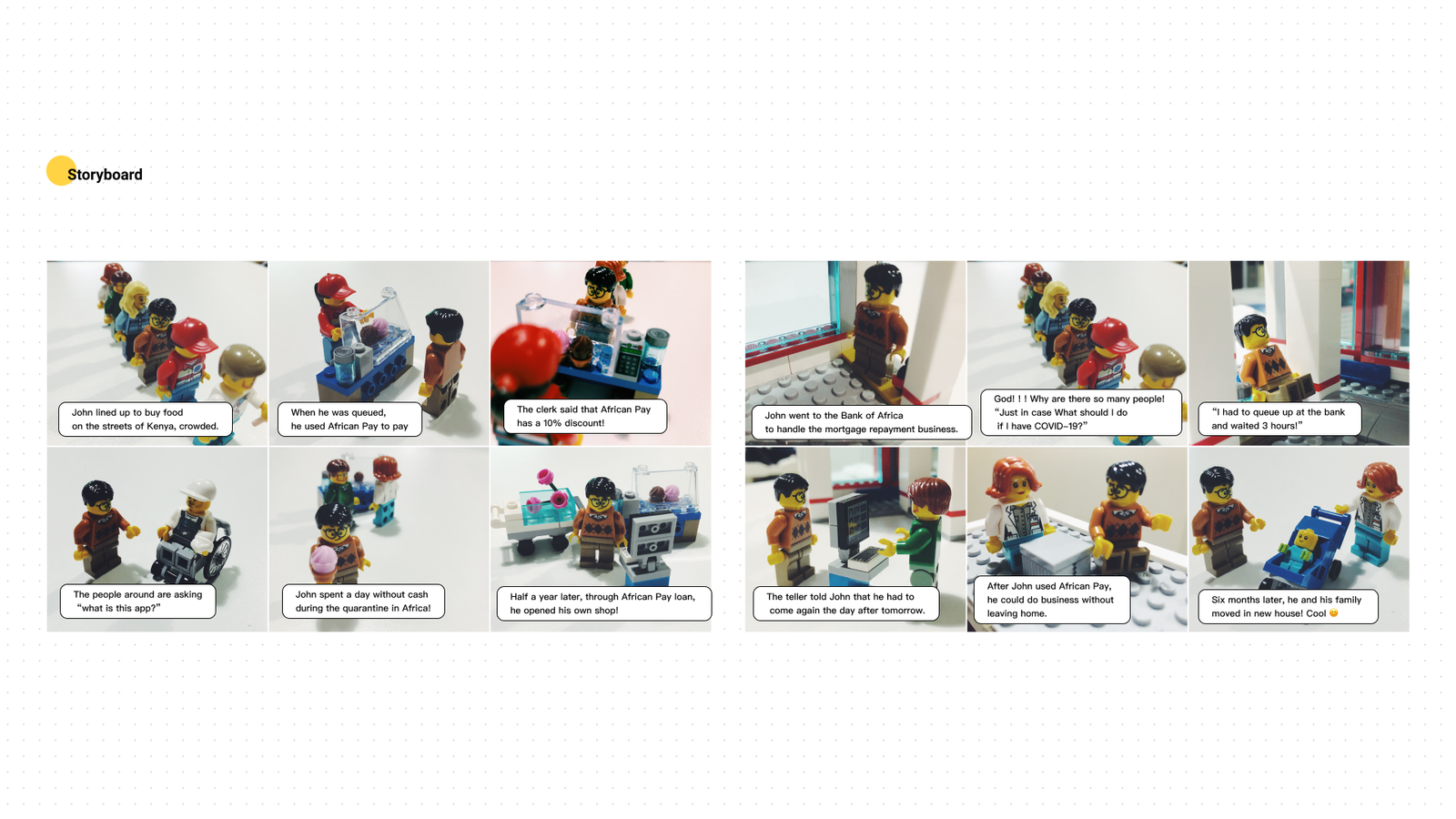 Storyboard

John lined up to buy food on the streets of Kenya, crowded.

When he was queued, he used African Pay to pay

The clerk said that African Pay has a 10% discount!

The people around are asking "what is this app?"

John spent a day without cash during the quarantine in Africa!

Half a year later, through African Pay loan, he opened his own shop!

John went to the Bank of Africa to handle the mortgage repayment business.

God! ! ! Why are there so many people! "Just in case What should I do if I have COVID-19?"

"I had to queue up at the bank and waited 3 hours!"

The teller told John that he had to come again the day after tomorrow.

After John used African Pay, he could do business without leaving home.

Six months later, he and his family moved in new house! Cool 😊